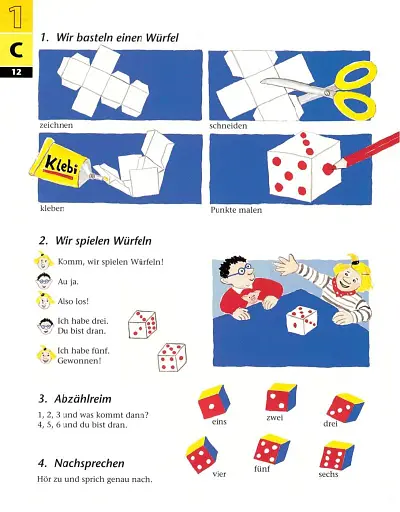 1
C
12

1. Wir basteln einen Würfel

zeichnen

schneiden

Klebi

kleben

Punkte malen

2. Wir spielen Würfeln

Komm, wir spielen Würfeln!

Au ja.

Also los!

Ich habe drei. Du bist dran.

Ich habe fünf. Gewonnen!

3. Abzählreim

1, 2, 3 und was kommt dann?
4, 5, 6 und du bist dran.

eins

zwei

drei

vier

fünf

sechs

4. Nachsprechen

Hör zu und sprich genau nach.