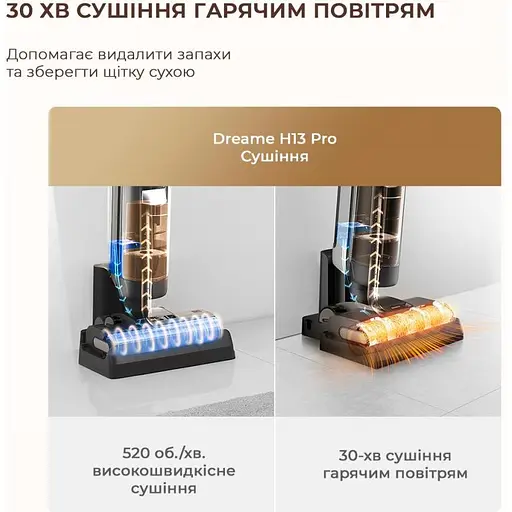 30 ХВ СУШІННЯ ГАРЯЧИМ ПОВІТРЯМ

Допомагає видалити запахи та зберегти щітку сухою

Dreame H13 Pro
Сушіння

520 об./хв. високошвидкісне сушіння

30-хв сушіння гарячим повітрям