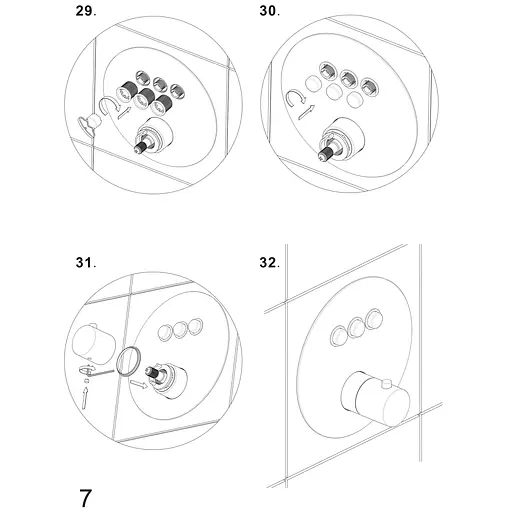 29.

30.

31.

32.

7