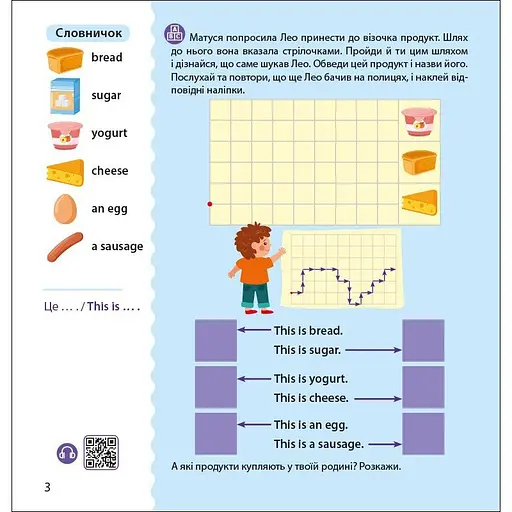 Словничок

bread

sugar

yogurt

cheese

an egg

a sausage

Це ... . / This is ... .

3

Матуся попросила Лео принести до візочка продукт. Шлях до нього вона вказала стрілочками. Пройди й ти цим шляхом і дізнайся, що саме шукав Лео. Обведи цей продукт і назви його. Послухай та повтори, що ще Лео бачив на полицях, і наклей відповідні наліпки.

This is bread.
This is sugar.

This is yogurt.
This is cheese.

This is an egg.
This is a sausage.

А які продукти купляють у твоїй родині? Розкажи.