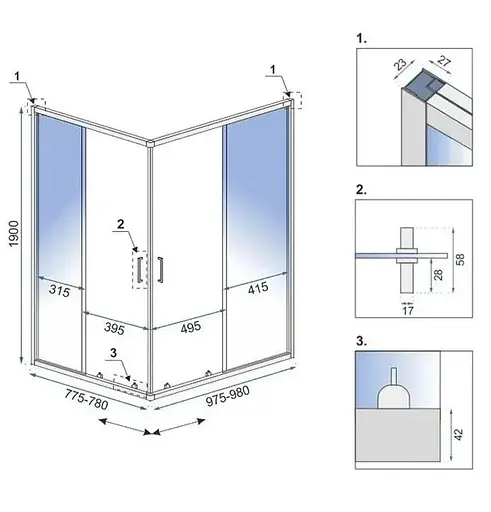 1
1
1900
2
315
415
395
495
3
775-780
975-980

1.
23
27

2.
58
28
17

3.
42