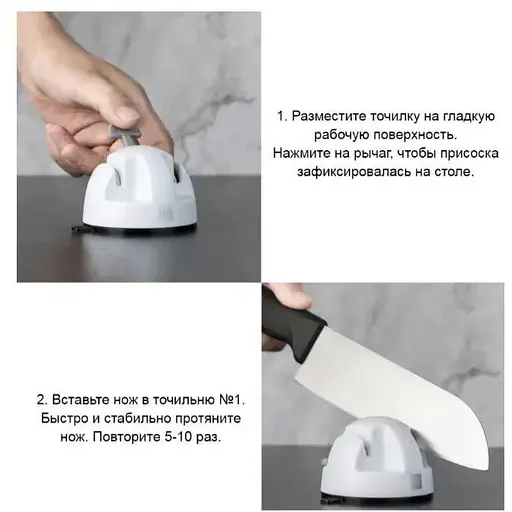 1. Разместите точилку на гладкую рабочую поверхность.
Нажмите на рычаг, чтобы присоска зафиксировалась на столе.

2. Вставьте нож в точильню №1. Быстро и стабильно протяните нож. Повторите 5-10 раз.