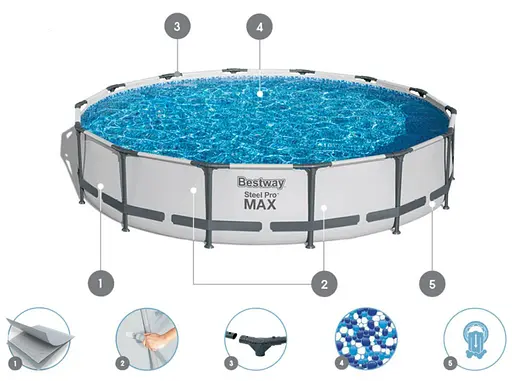 3
4
Bestway
Steel Pro™
MAX
1
2
5
1
2
3
4
5