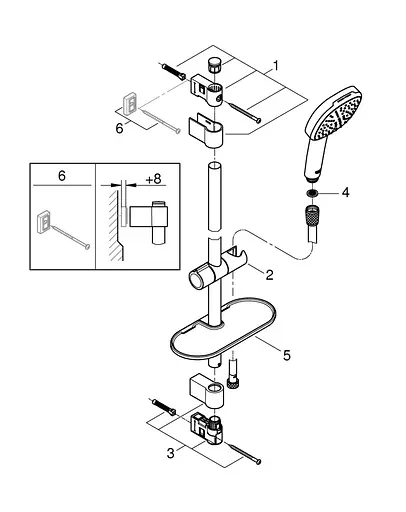 1

6

6

+8

4

2

5

3