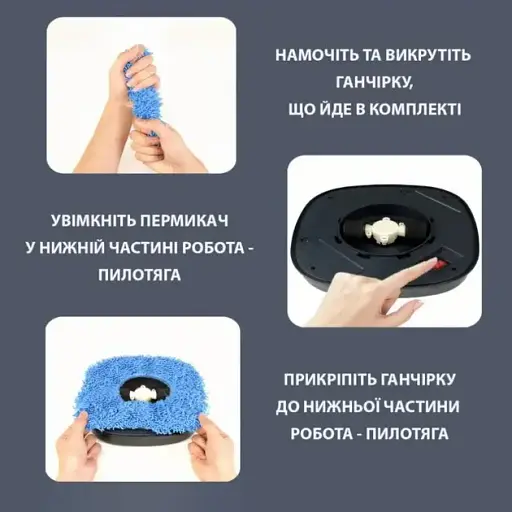 НАМОЧІТЬ ТА ВИКРУТІТЬ ГАНЧІРКУ, ЩО ЙДЕ В КОМПЛЕКТІ

УВІМКНІТЬ ПЕРМИКАЧ У НИЖНІЙ ЧАСТИНІ РОБОТА - ПИЛОТЯГА

ПРИКРІПІТЬ ГАНЧІРКУ ДО НИЖНЬОЇ ЧАСТИНИ РОБОТА - ПИЛОТЯГА