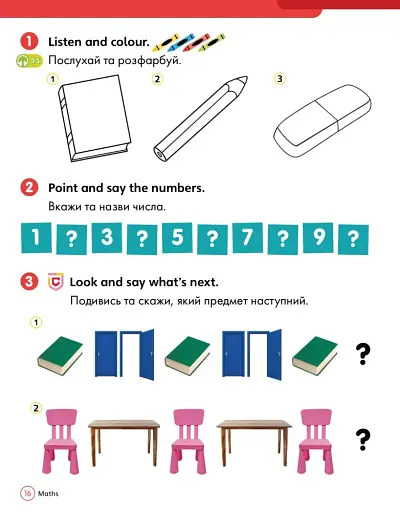 1 Listen and colour.
15 Послухай та розфарбуй.

1 2 3

2 Point and say the numbers.
Вкажи та назви числа.

1 ? 3 ? 5 ? 7 ? 9 ?

3 Look and say what's next.
Подивись та скажи, який предмет наступний.

1 ?

2 ?

16 Maths