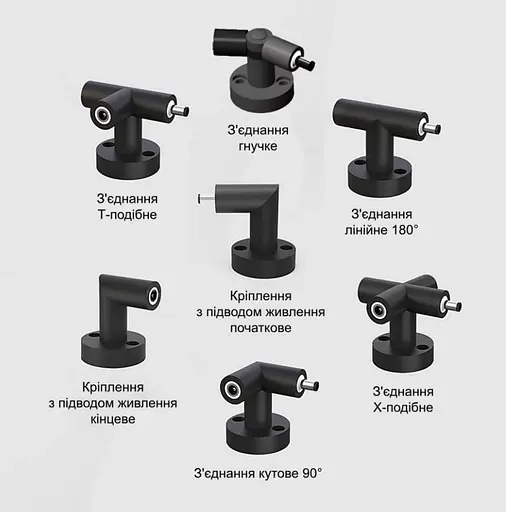 З'єднання гнучке

З'єднання Т-подібне

З'єднання лінійне 180°

Кріплення з підводом живлення початкове

Кріплення з підводом живлення кінцеве

З'єднання Х-подібне

З'єднання кутове 90°