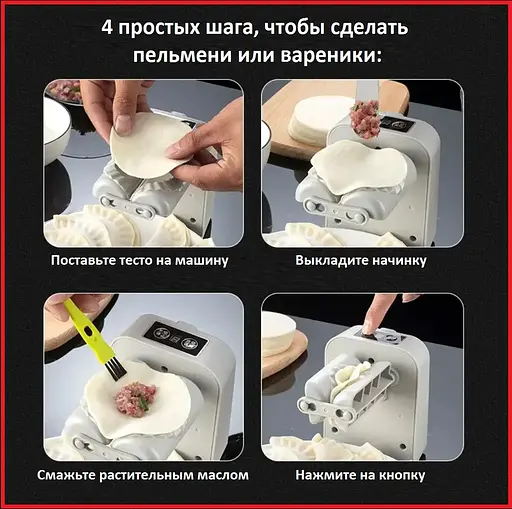 4 простых шага, чтобы сделать пельмени или вареники:

Поставьте тесто на машину

Выкладите начинку

Смажьте растительным маслом

Нажмите на кнопку