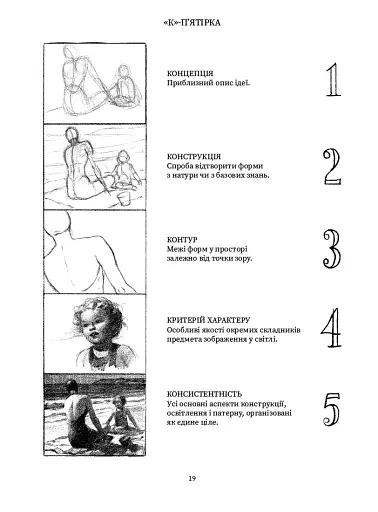 «К»-П'ЯТІРКА

КОНЦЕПЦІЯ
Приблизний опис ідеї.

1

КОНСТРУКЦІЯ
Спроба відтворити форми з натури чи з базових знань.

2

КОНТУР
Межі форм у просторі залежно від точки зору.

3

КРИТЕРІЙ ХАРАКТЕРУ
Особливі якості окремих складників предмета зображення у світлі.

4

КОНСИСТЕНТНІСТЬ
Усі основні аспекти конструкції, освітлення і патерну, організовані як єдине ціле.

5

19