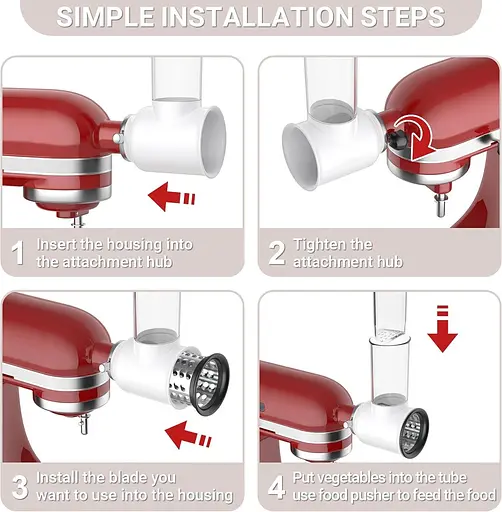 SIMPLE INSTALLATION STEPS

1 Insert the housing into the attachment hub

2 Tighten the attachment hub

3 Install the blade you want to use into the housing

4 Put vegetables into the tube use food pusher to feed the food