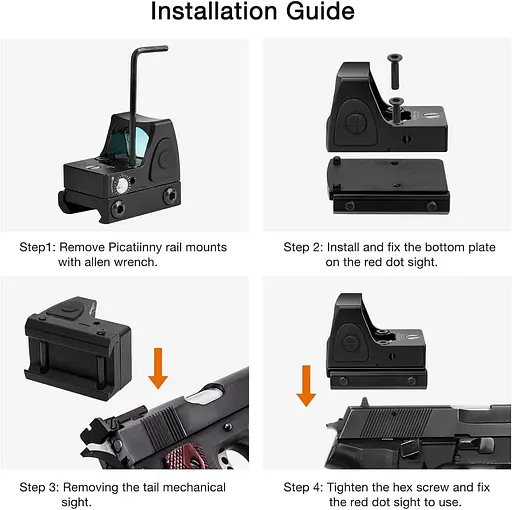 Installation Guide

Step1: Remove Picatiinny rail mounts with allen wrench.

Step 2: Install and fix the bottom plate on the red dot sight.

Step 3: Removing the tail mechanical sight.

Step 4: Tighten the hex screw and fix the red dot sight to use.