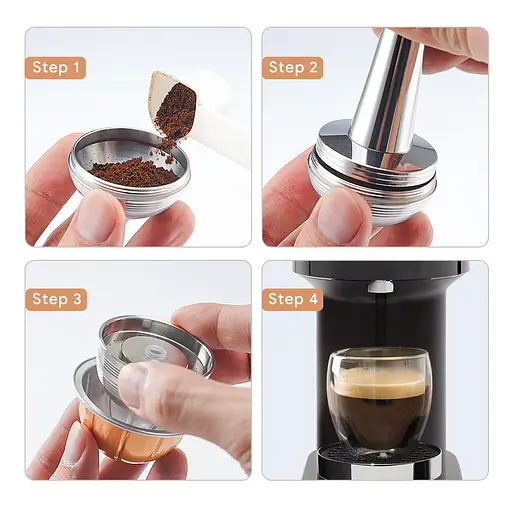 Step 1

Step 2

Step 3

Step 4