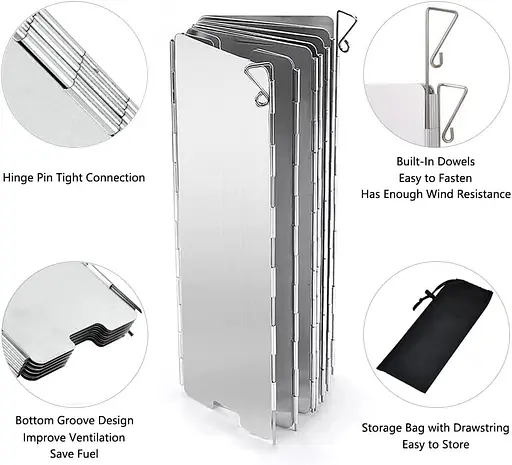 Hinge Pin Tight Connection

Built-In Dowels
Easy to Fasten
Has Enough Wind Resistance

Bottom Groove Design
Improve Ventilation
Save Fuel

Storage Bag with Drawstring
Easy to Store