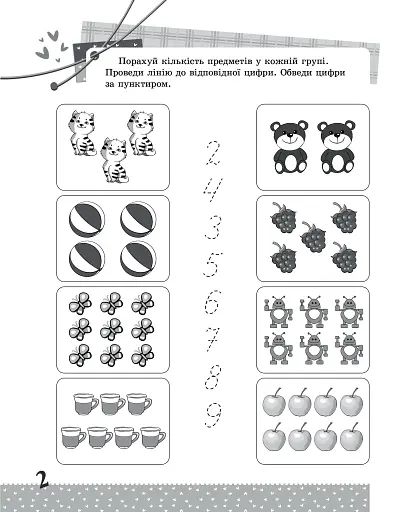 Порахуй кількість предметів у кожній групі. Проведи лінію до відповідної цифри. Обведи цифри за пунктиром.

2
4
3
5
6
7
8
9

2