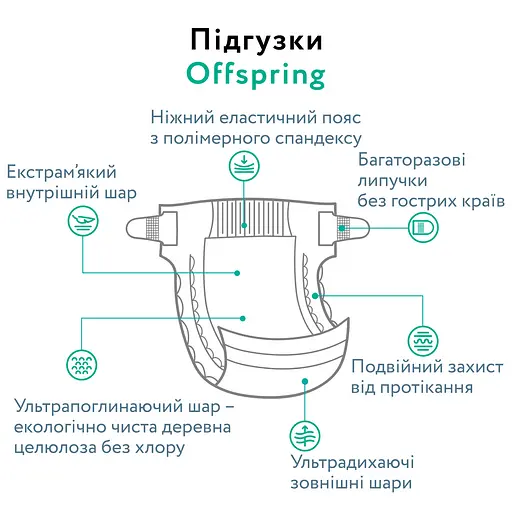 Підгузки
Offspring

Ніжний еластичний пояс з полімерного спандексу

Екстрам'який внутрішній шар

Багаторазові липучки без гострих країв

Подвійний захист від протікання

Ультрапоглинаючий шар – екологічно чиста деревна целюлоза без хлору

Ультрадихаючі зовнішні шари