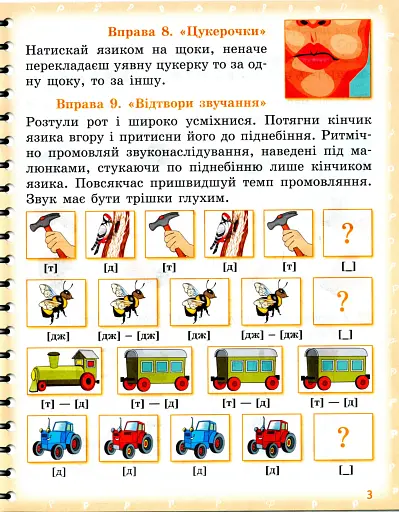 Вправа 8. «Цукерочки»

Натискай язиком на щоки, неначе перекладаєш уявну цукерку то за одну щоку, то за іншу.

Вправа 9. «Відтвори звучання»

Розтули рот і широко усміхнися. Потягни кінчик язика вгору і притисни його до піднебіння. Ритмічно промовляй звуконаслідування, наведені під малюнками, стукаючи по піднебінню лише кінчиком язика. Повсякчас пришвидшуй темп промовляння. Звук має бути трішки глухим.

?

[т] [д] [т] [д] [т] [_]

?

[дж] [дж] – [дж] [дж] [дж] – [дж] [_]

[т] — [д] [т] — [д] [т] — [д] [т] — [д]

?

[д] [д] [д] [д] [_]

3