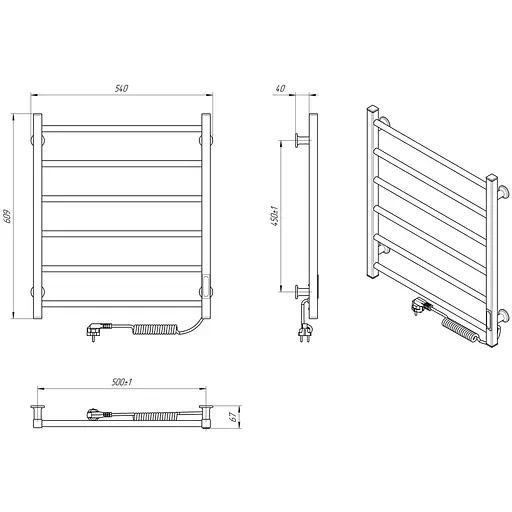 540

609

40

450±1

500±1

67