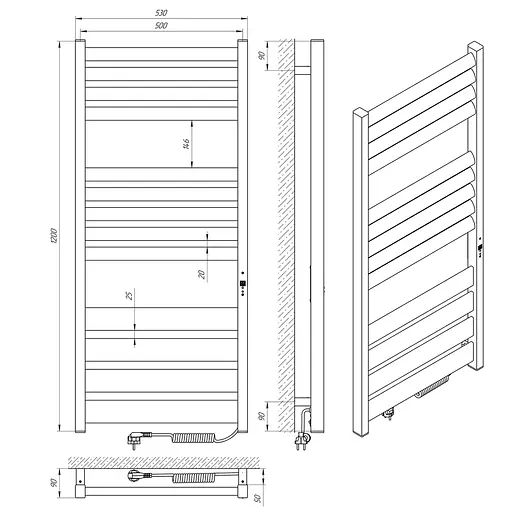 530
500
1200
146
20
25
90
90
90
50