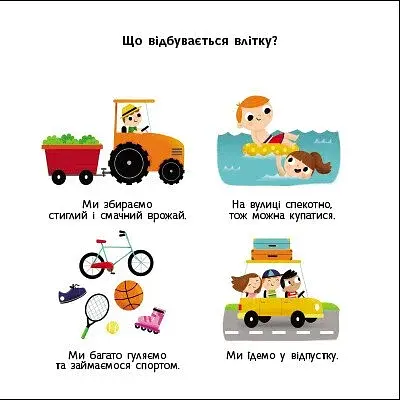 Що відбувається влітку?

Ми збираємо стиглий і смачний врожай.

На вулиці спекотно, тож можна купатися.

Ми багато гуляємо та займаємося спортом.

Ми їдемо у відпустку.