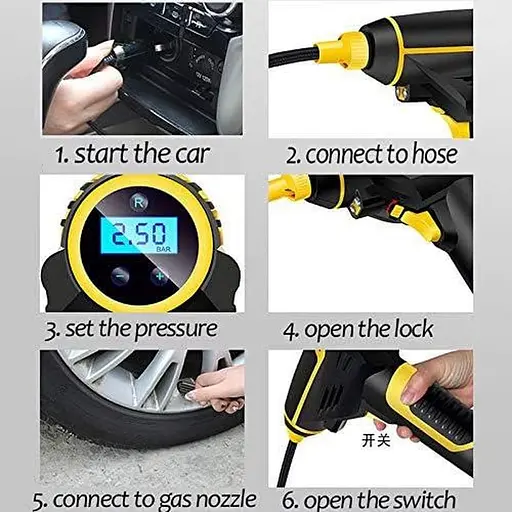 1. start the car

2. connect to hose

R

2.50

BAR

−

+

3. set the pressure

4. open the lock

开关

5. connect to gas nozzle

6. open the switch