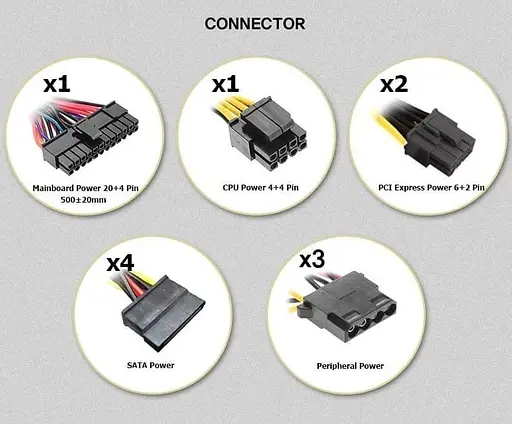 CONNECTOR

x1

Mainboard Power 20+4 Pin
500±20mm

x1

CPU Power 4+4 Pin

x2

PCI Express Power 6+2 Pin

x4

SATA Power

x3

Peripheral Power