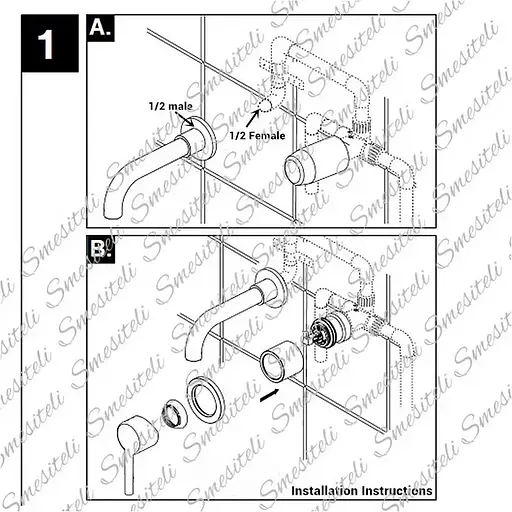 1

A.

1/2 male

1/2 Female

B.

Installation Instructions

Smesiteli