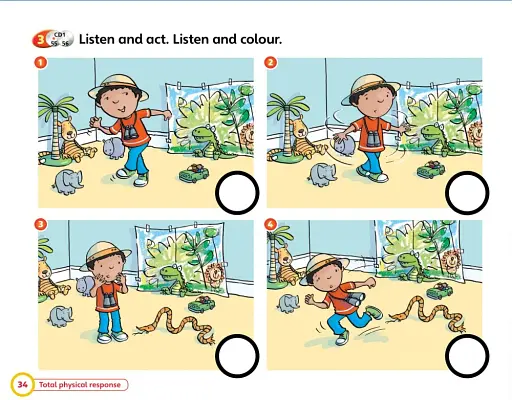 3 CD1 55 56 Listen and act. Listen and colour.

1

2

3

4

34 Total physical response