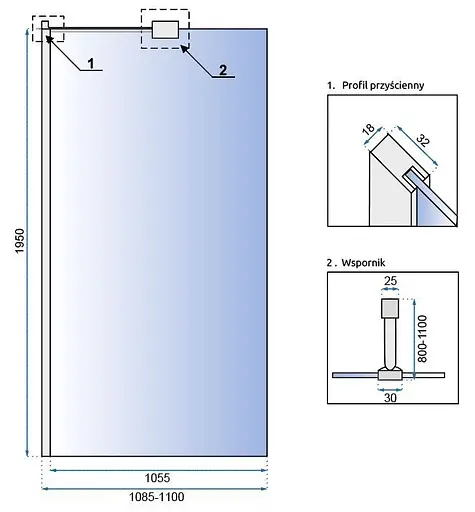 1

2

1950

1055

1085-1100

1. Profil przyścienny

18

32

2. Wspornik

25

800-1100

30