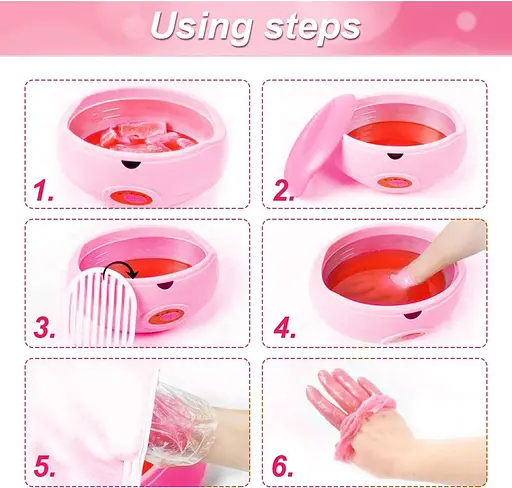 Using steps

1.

2.

3.

4.

5.

6.