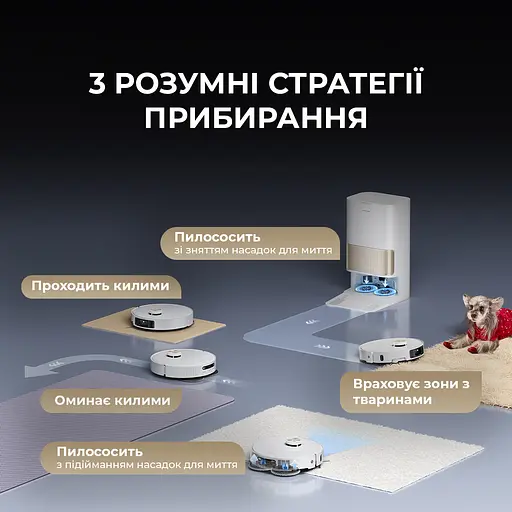 3 РОЗУМНІ СТРАТЕГІЇ ПРИБИРАННЯ

Пилососить
зі зняттям насадок для миття

Проходить килими

Оминає килими

Враховує зони з тваринами

Пилососить
з підійманням насадок для миття