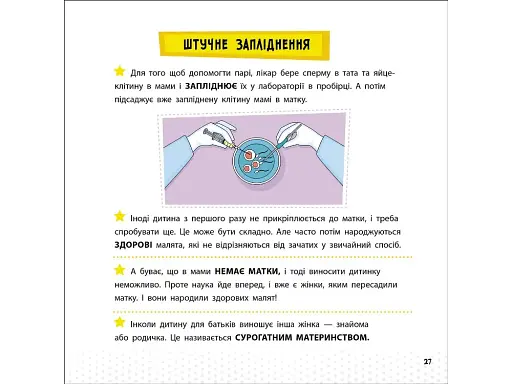 ШТУЧНЕ ЗАПЛІДНЕННЯ

Для того щоб допомогти парі, лікар бере сперму в тата та яйцеклітину в мами і ЗАПЛІДНЮЄ їх у лабораторії в пробірці. А потім підсаджує вже запліднену клітину мамі в матку.

Іноді дитина з першого разу не прикріплюється до матки, і треба спробувати ще. Це може бути складно. Але часто потім народжуються ЗДОРОВІ малята, які не відрізняються від зачатих у звичайний спосіб.

А буває, що в мами НЕМАЄ МАТКИ, і тоді виносити дитинку неможливо. Проте наука йде вперед, і вже є жінки, яким пересадили матку. І вони народили здорових малят!

Інколи дитину для батьків виношує інша жінка — знайома або родичка. Це називається СУРОГАТНИМ МАТЕРИНСТВОМ.

27