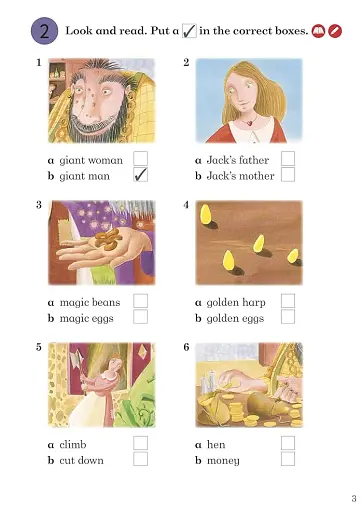 2 Look and read. Put a ✓ in the correct boxes.

1

a giant woman ☐
b giant man ✓

2

a Jack's father ☐
b Jack's mother ☐

3

a magic beans ☐
b magic eggs ☐

4

a golden harp ☐
b golden eggs ☐

5

a climb ☐
b cut down ☐

6

a hen ☐
b money ☐

3