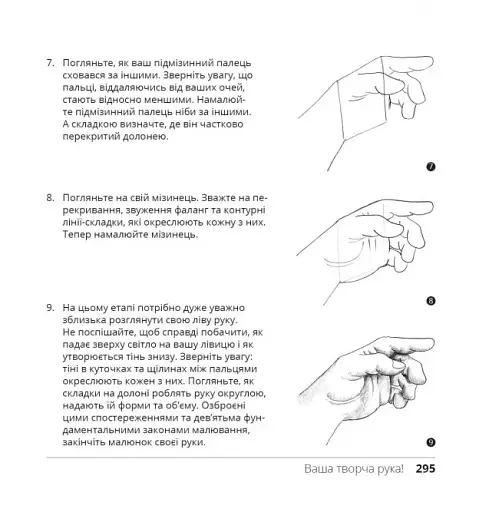 7. Погляньте, як ваш підмізинний палець сховався за іншими. Зверніть увагу, що пальці, віддаляючись від ваших очей, стають відносно меншими. Намалюйте підмізинний палець ніби за іншими. А складкою визначте, де він частково перекритий долонею.

7

8. Погляньте на свій мізинець. Зважте на перекривання, звуження фаланг та контурні лінії-складки, які окреслюють кожну з них. Тепер намалюйте мізинець.

8

9. На цьому етапі потрібно дуже уважно зблизька розглянути свою ліву руку. Не поспішайте, щоб справді побачити, як падає зверху світло на вашу лівицю і як утворюється тінь знизу. Зверніть увагу: тіні в куточках та щілинах між пальцями окреслюють кожен з них. Погляньте, як складки на долоні роблять руку округлою, надають їй форми та об'єму. Озброєні цими спостереженнями та дев'ятьма фундаментальними законами малювання, закінчіть малюнок своєї руки.

9

Ваша творча рука! 295