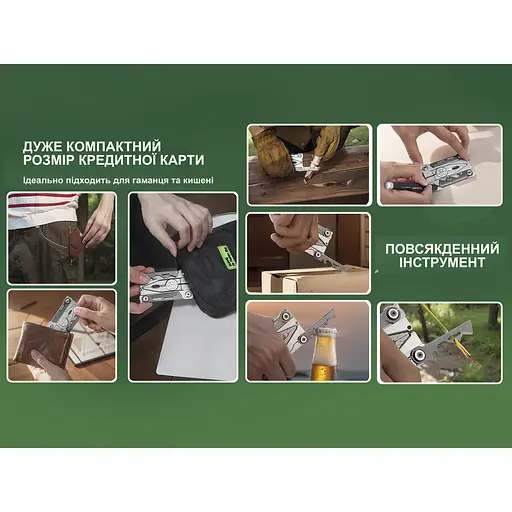 ДУЖЕ КОМПАКТНИЙ РОЗМІР КРЕДИТНОЇ КАРТИ

Ідеально підходить для гаманця та кишені

ПОВСЯКДЕННИЙ ІНСТРУМЕНТ