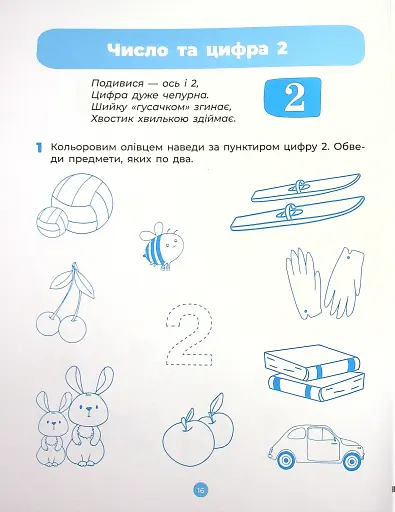 Число та цифра 2

Подивися — ось і 2,
Цифра дуже чепурна.
Шийку «гусачком» згинає,
Хвостик хвилькою здіймає.

2

1 Кольоровим олівцем наведи за пунктиром цифру 2. Обведи предмети, яких по два.

2

16