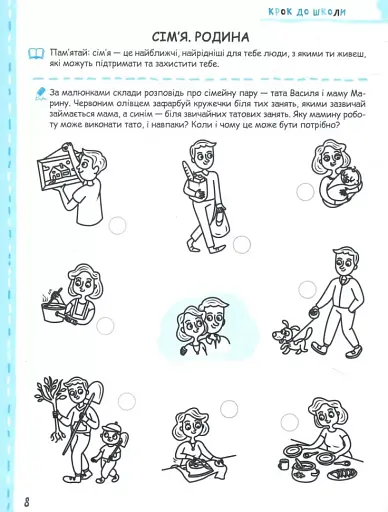 КРОК ДО ШКОЛИ

СІМ'Я. РОДИНА

Пам'ятай: сім'я — це найближчі, найрідніші для тебе люди, з якими ти живеш, які можуть підтримати та захистити тебе.

За малюнками склади розповідь про сімейну пару — тата Василя і маму Марину. Червоним олівцем зафарбуй кружечки біля тих занять, якими зазвичай займається мама, а синім — біля звичайних татових занять. Яку мамину роботу може виконати тато, і навпаки? Коли і чому це може бути потрібно?

8