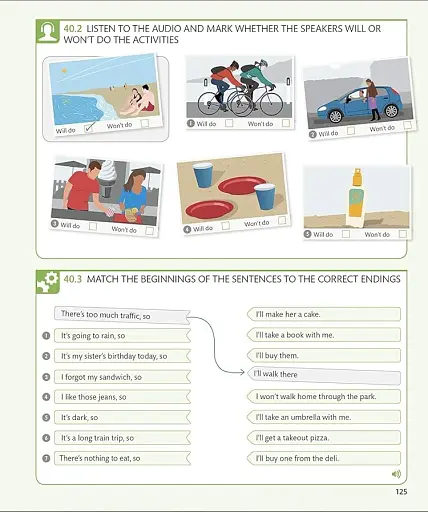 40.2 LISTEN TO THE AUDIO AND MARK WHETHER THE SPEAKERS WILL OR WON'T DO THE ACTIVITIES

Will do ✓ Won't do

1 Will do Won't do

2 Will do Won't do

3 Will do Won't do

4 Will do Won't do

5 Will do Won't do

40.3 MATCH THE BEGINNINGS OF THE SENTENCES TO THE CORRECT ENDINGS

There's too much traffic, so

1 It's going to rain, so

2 It's my sister's birthday today, so

3 I forgot my sandwich, so

4 I like those jeans, so

5 It's dark, so

6 It's a long train trip, so

7 There's nothing to eat, so

I'll make her a cake.

I'll take a book with me.

I'll buy them.

I'll walk there

I won't walk home through the park.

I'll take an umbrella with me.

I'll get a takeout pizza.

I'll buy one from the deli.

125