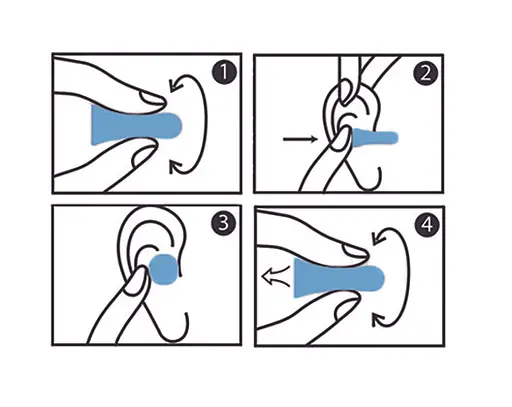 1
2
3
4