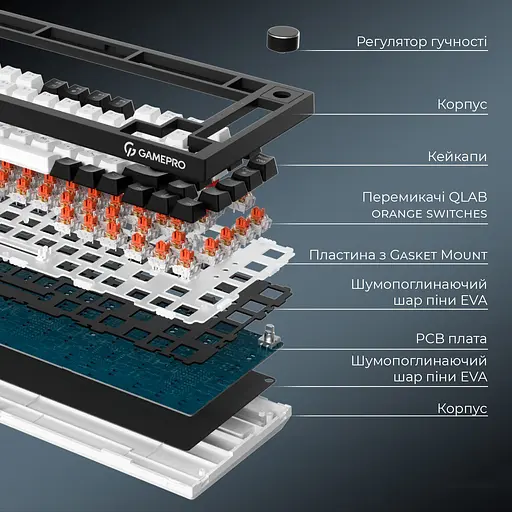 Регулятор гучності

Корпус

GAMEPRO

Кейкапи

Перемикачі QLAB
ORANGE SWITCHES

Пластина з GASKET MOUNT

Шумопоглинаючий
шар піни EVA

PCB плата

Шумопоглинаючий
шар піни EVA

Корпус