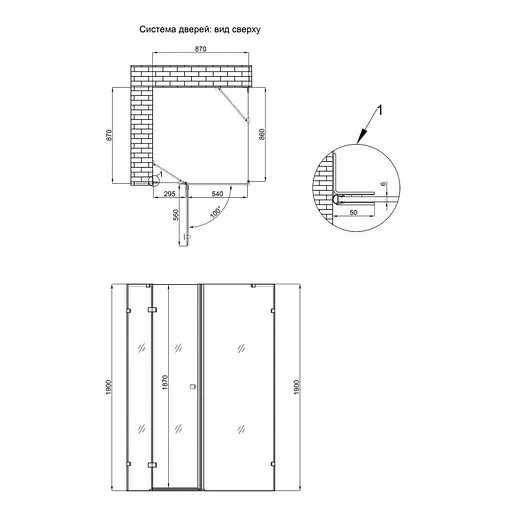 Система дверей: вид сверху

870

870

860

1

295

540

560

100°

1

6

50

1900

1870

1900