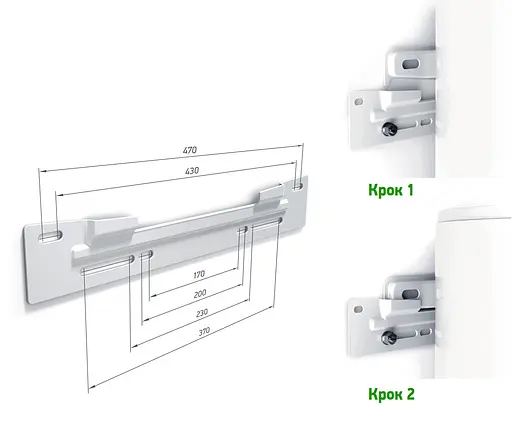 470

430

170

200

230

370

Крок 1

Крок 2