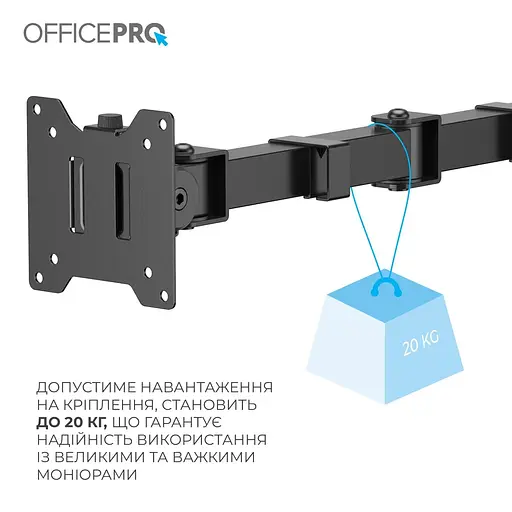 OFFICEPRO

20 KG

ДОПУСТИМЕ НАВАНТАЖЕННЯ НА КРІПЛЕННЯ, СТАНОВИТЬ ДО 20 КГ, ЩО ГАРАНТУЄ НАДІЙНІСТЬ ВИКОРИСТАННЯ ІЗ ВЕЛИКИМИ ТА ВАЖКИМИ МОНІОРАМИ