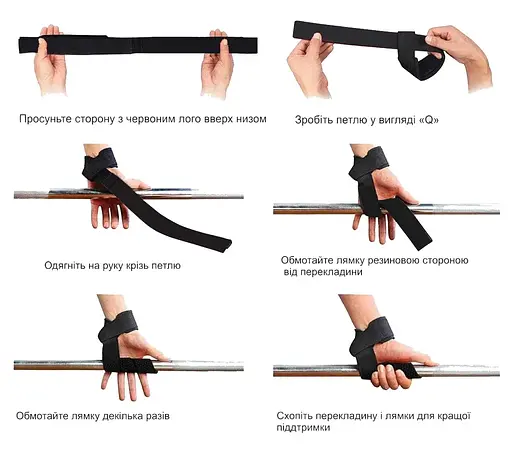 Просуньте сторону з червоним лого вверх низом

Зробіть петлю у вигляді «Q»

Одягніть на руку крізь петлю

Обмотайте лямку резиновою стороною від перекладини

Обмотайте лямку декілька разів

Схопіть перекладину і лямки для кращої підтримки