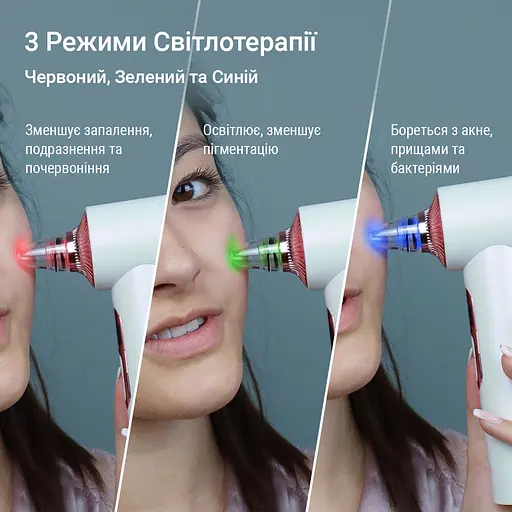 3 Режими Світлотерапії

Червоний, Зелений та Синій

Зменшує запалення, подразнення та почервоніння

Освітлює, зменшує пігментацію

Бореться з акне, прищами та бактеріями