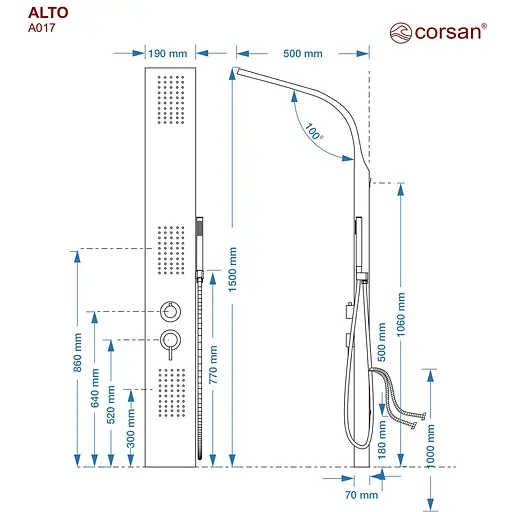 ALTO
A017

corsan®

190 mm
500 mm
100°
1500 mm
1060 mm
860 mm
640 mm
520 mm
300 mm
770 mm
500 mm
180 mm
1000 mm
70 mm