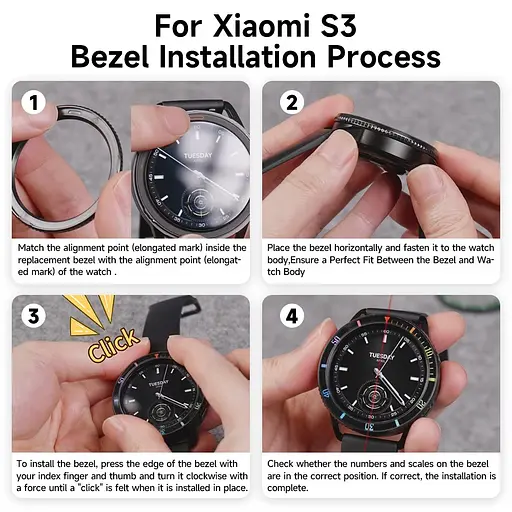 For Xiaomi S3
Bezel Installation Process

1

TUESDAY

Match the alignment point (elongated mark) inside the replacement bezel with the alignment point (elongated mark) of the watch .

2

Place the bezel horizontally and fasten it to the watch body,Ensure a Perfect Fit Between the Bezel and Watch Body

3

Click

TUESDAY

To install the bezel, press the edge of the bezel with your index finger and thumb and turn it clockwise with a force until a "click" is felt when it is installed in place.

4

TUESDAY

Check whether the numbers and scales on the bezel are in the correct position. If correct, the installation is complete.