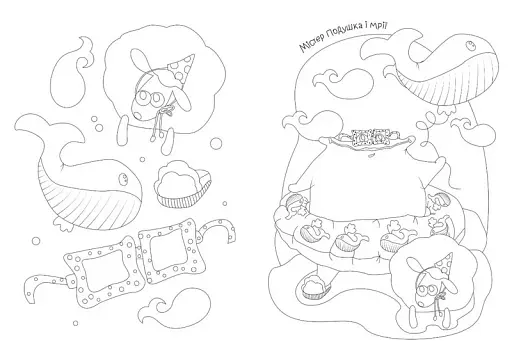 Містер Подушка і мрії