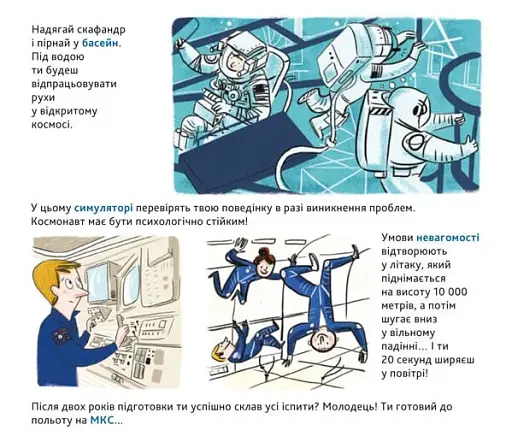 Надягай скафандр і пірнай у басейн. Під водою ти будеш відпрацьовувати рухи у відкритому космосі.

У цьому симуляторі перевірять твою поведінку в разі виникнення проблем. Космонавт має бути психологічно стійким!

Умови невагомості відтворюють у літаку, який піднімається на висоту 10 000 метрів, а потім шугає вниз у вільному падінні... І ти 20 секунд ширяєш у повітрі!

Після двох років підготовки ти успішно склав усі іспити? Молодець! Ти готовий до польоту на МКС...