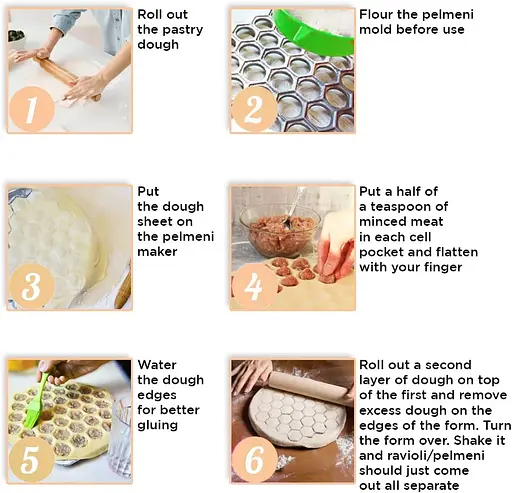 1

Roll out the pastry dough

2

Flour the pelmeni mold before use

3

Put the dough sheet on the pelmeni maker

4

Put a half of a teaspoon of minced meat in each cell pocket and flatten with your finger

5

Water the dough edges for better gluing

6

Roll out a second layer of dough on top of the first and remove excess dough on the edges of the form. Turn the form over. Shake it and ravioli/pelmeni should just come out all separate