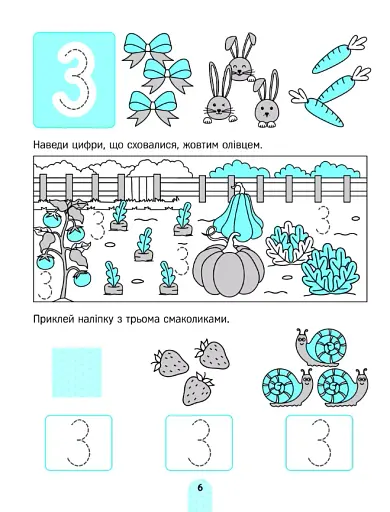 3

Наведи цифри, що сховалися, жовтим олівцем.

3 3 3 3

Приклей наліпку з трьома смаколиками.

3 3 3

6